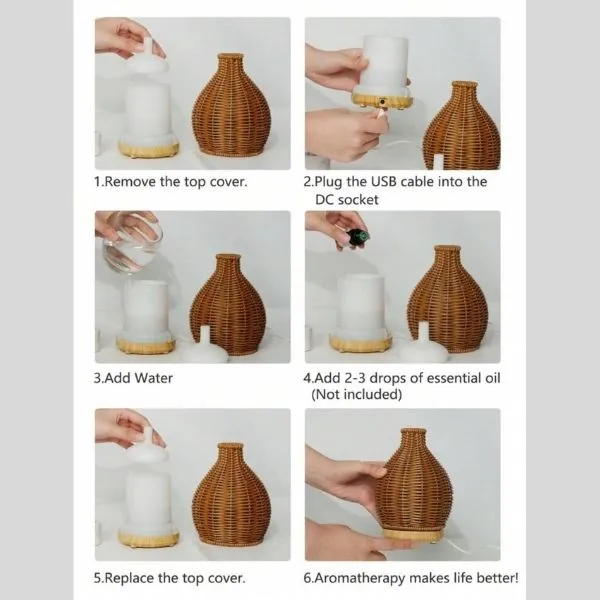 1.Remove the top cover.

2.Plug the USB cable into the DC socket

3.Add Water

4.Add 2-3 drops of essential oil (Not included)

5.Replace the top cover.

6.Aromatherapy makes life better!